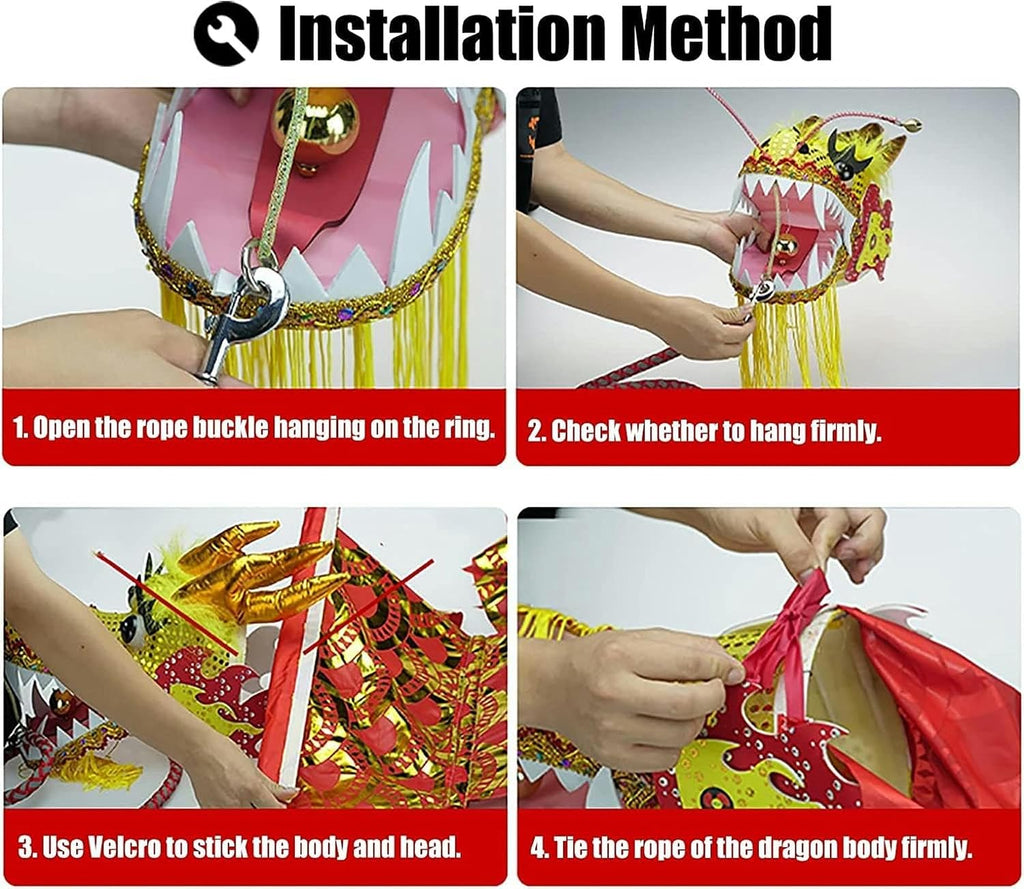 Installation Method

1. Open the rope buckle hanging on the ring.

2. Check whether to hang firmly.

3. Use Velcro to stick the body and head.

4. Tie the rope of the dragon body firmly.