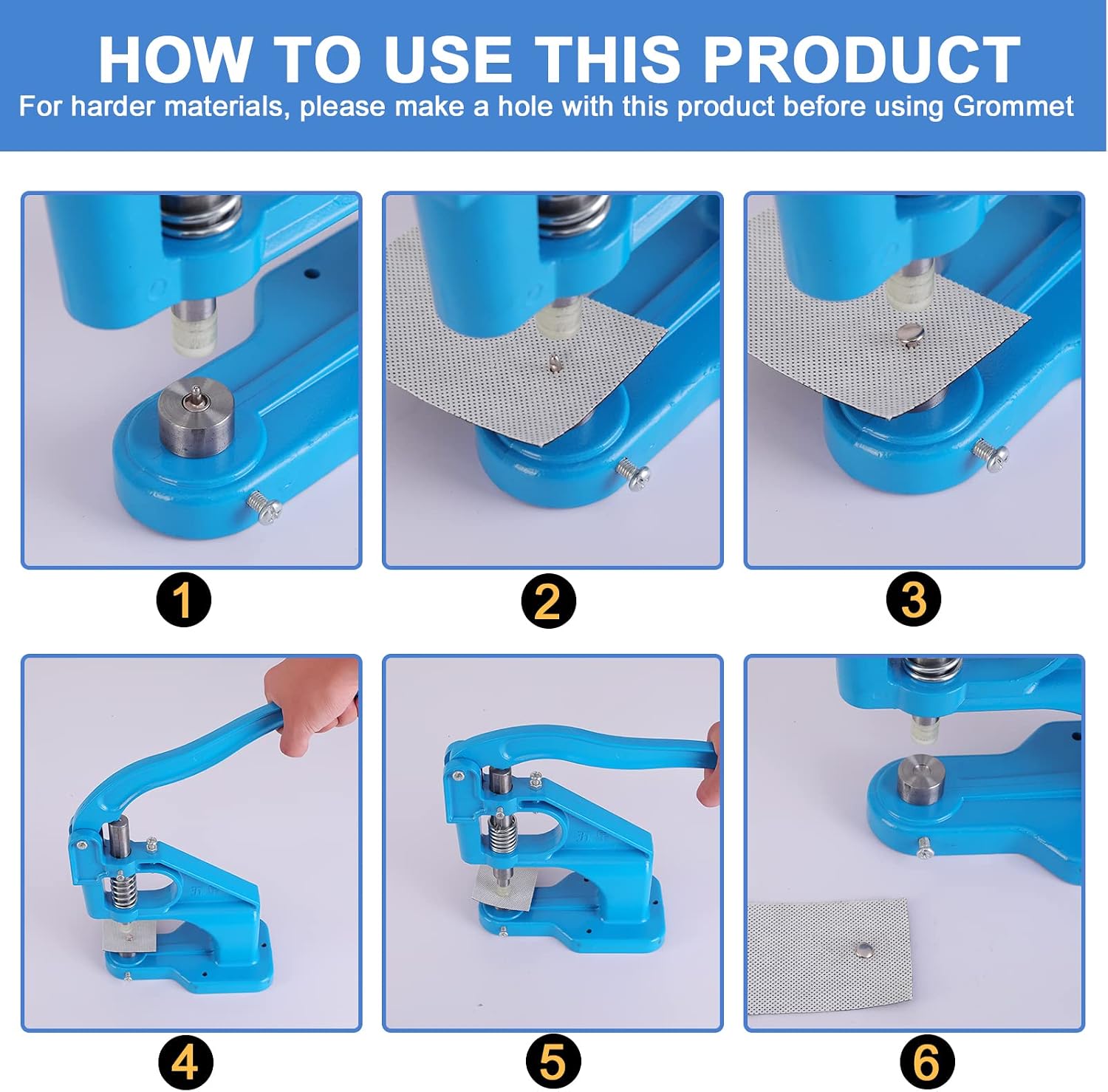 HOW TO USE THIS PRODUCT
For harder materials, please make a hole with this product before using Grommet

1

2

3

4

5

6