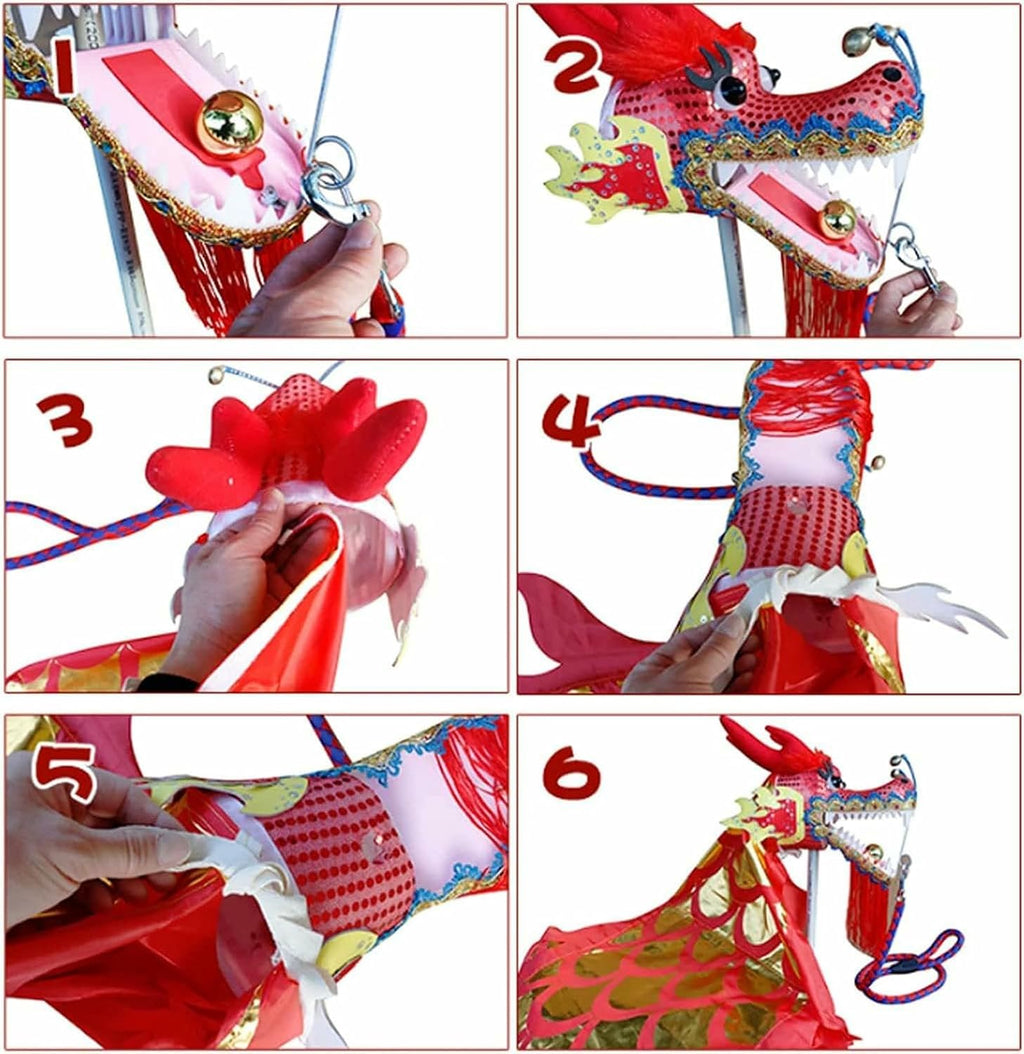 1

2

3

4

5

6