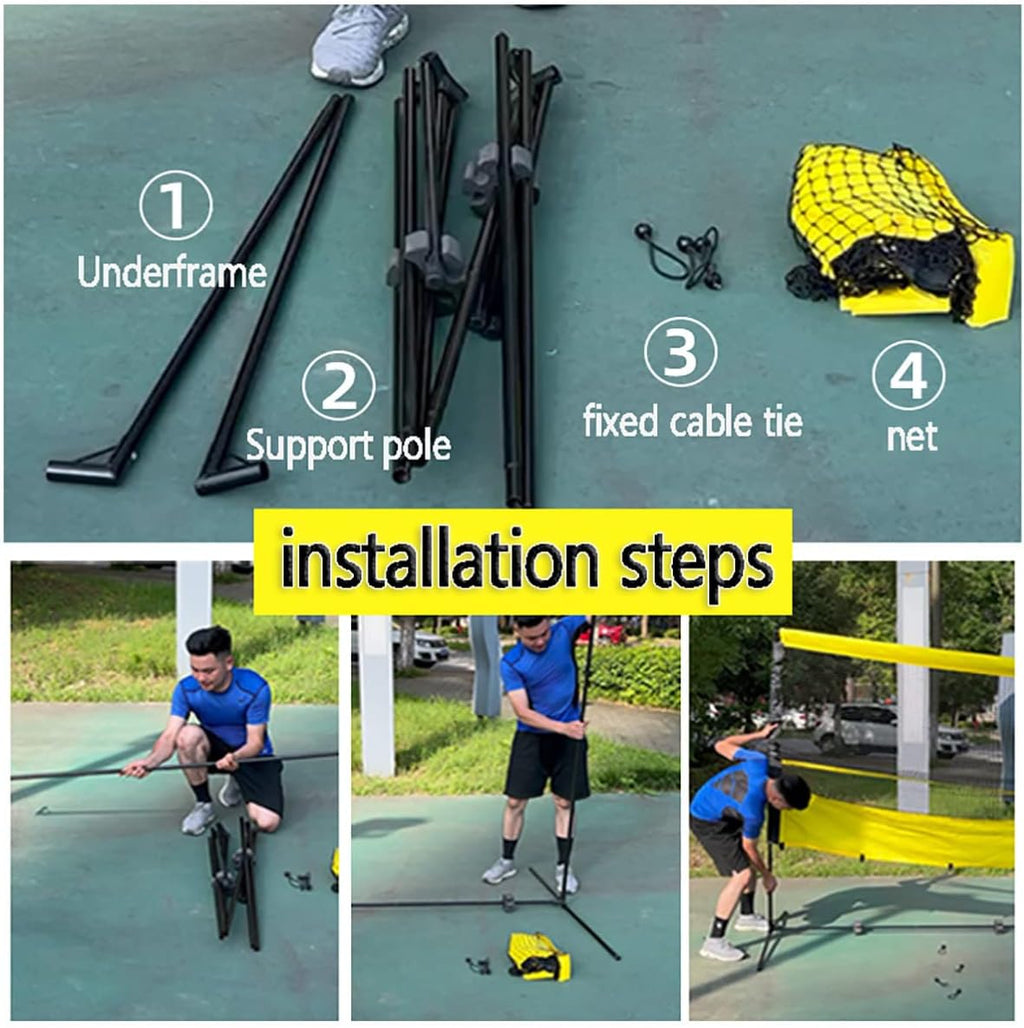 ①
Underframe

②
Support pole

③
fixed cable tie

④
net

installation steps