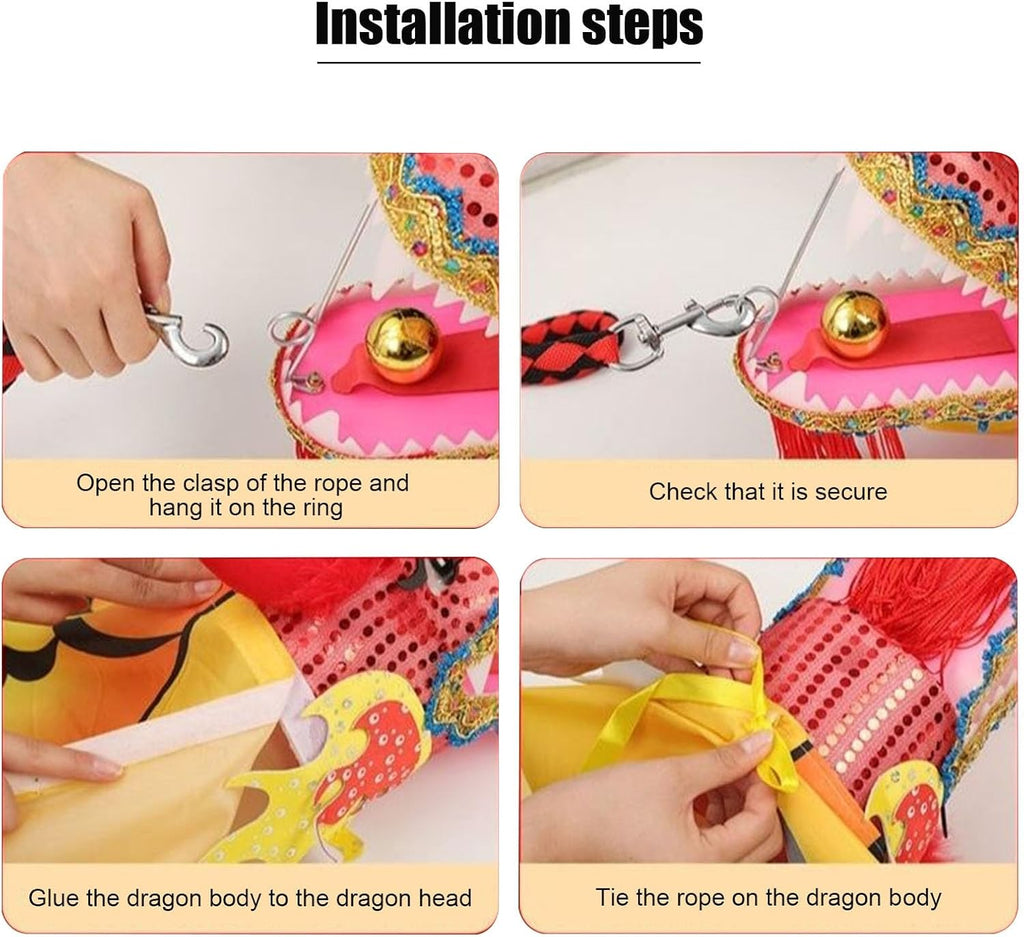 Installation steps

Open the clasp of the rope and hang it on the ring

Check that it is secure

Glue the dragon body to the dragon head

Tie the rope on the dragon body