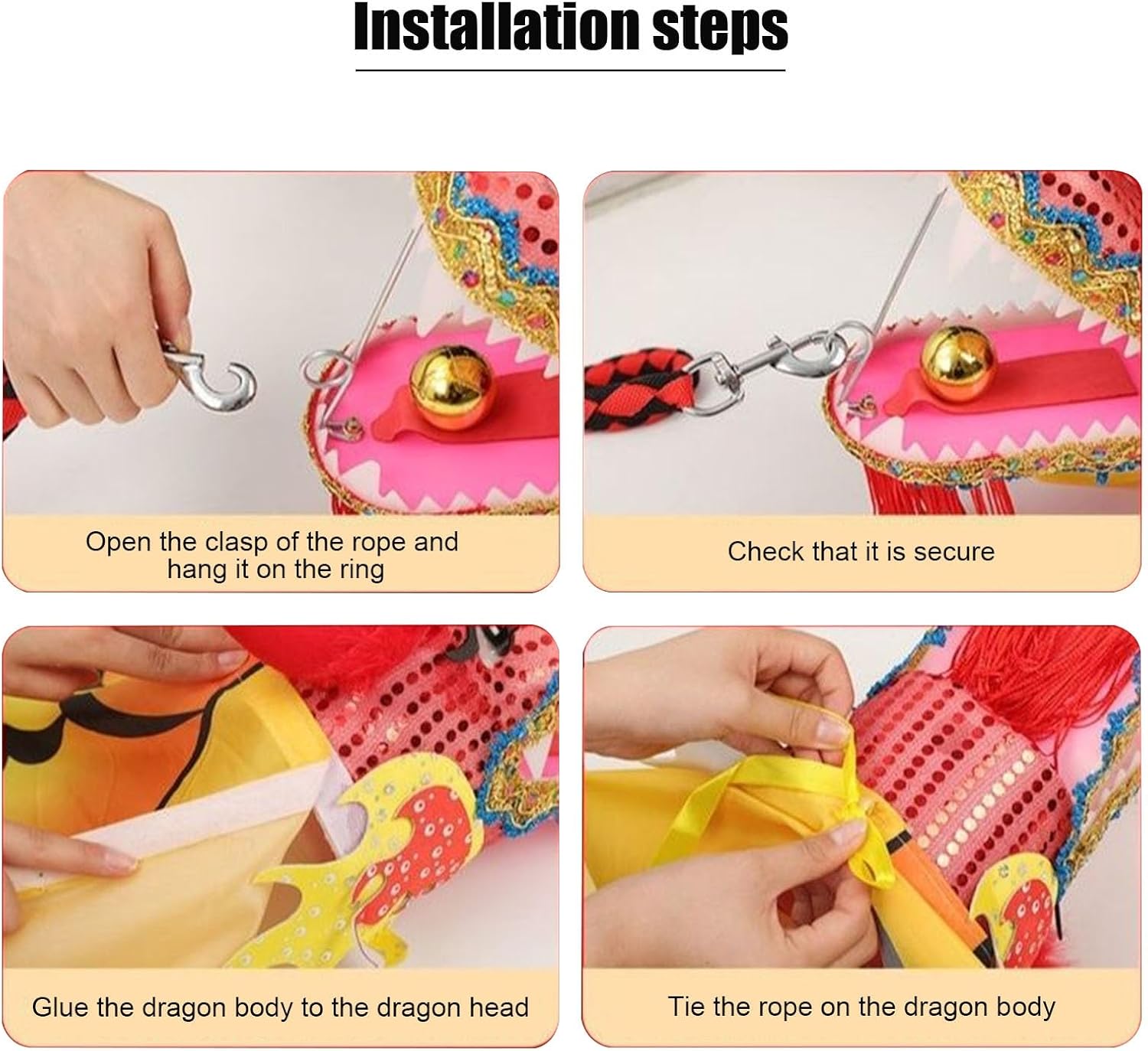 Installation steps

Open the clasp of the rope and hang it on the ring

Check that it is secure

Glue the dragon body to the dragon head

Tie the rope on the dragon body