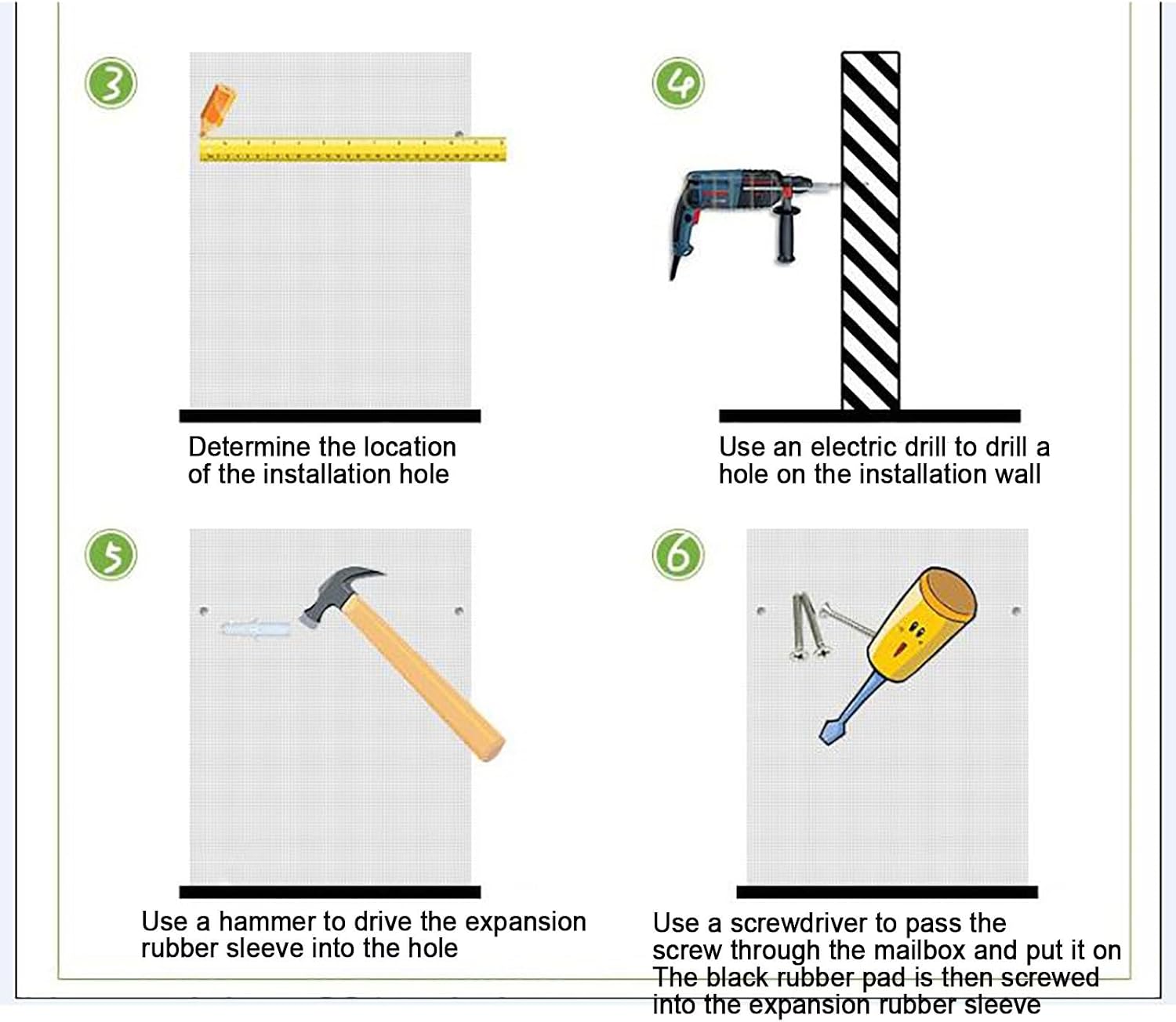 3

Determine the location of the installation hole

4

Use an electric drill to drill a hole on the installation wall

5

Use a hammer to drive the expansion rubber sleeve into the hole

6

Use a screwdriver to pass the screw through the mailbox and put it on The black rubber pad is then screwed into the expansion rubber sleeve