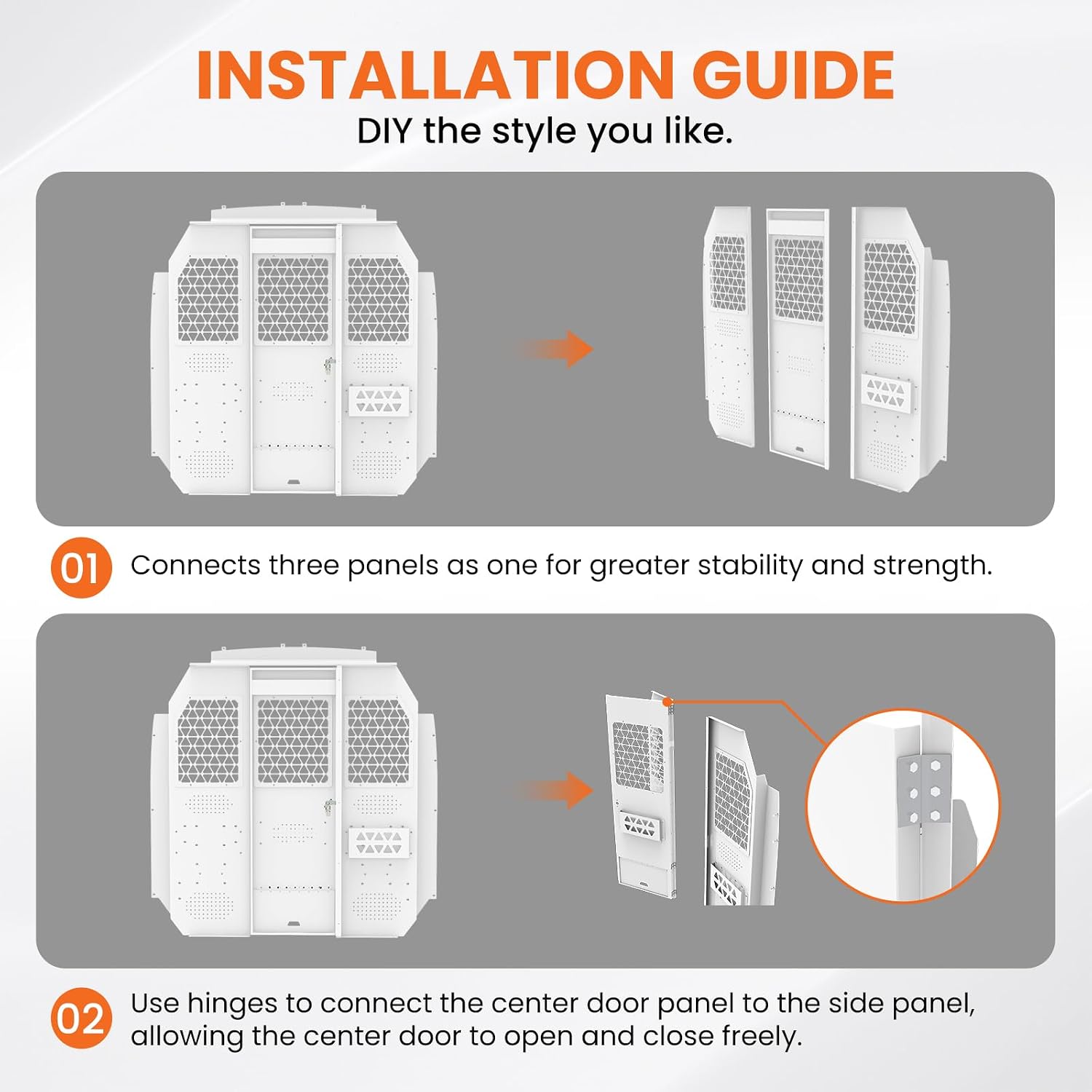 INSTALLATION GUIDE
DIY the style you like.

01 Connects three panels as one for greater stability and strength.

02 Use hinges to connect the center door panel to the side panel, allowing the center door to open and close freely.