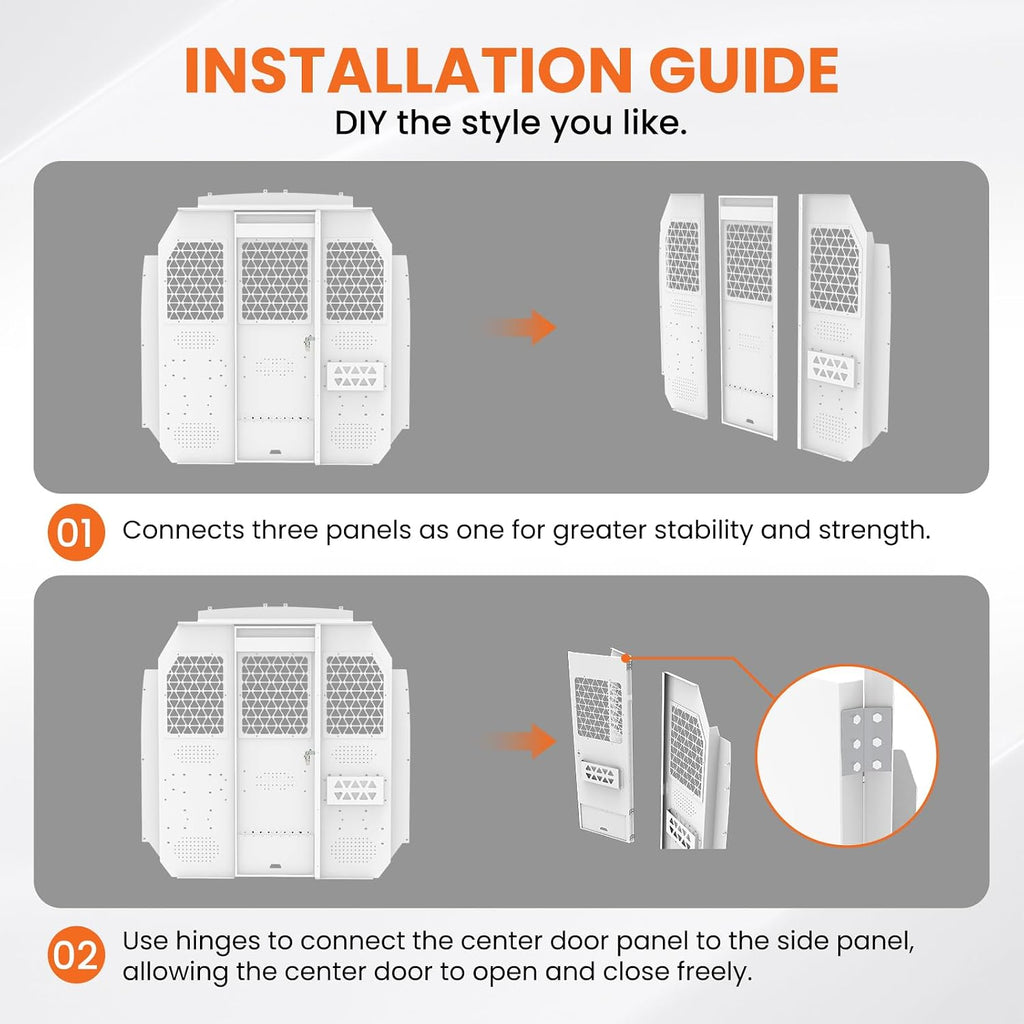 INSTALLATION GUIDE
DIY the style you like.

01 Connects three panels as one for greater stability and strength.

02 Use hinges to connect the center door panel to the side panel, allowing the center door to open and close freely.