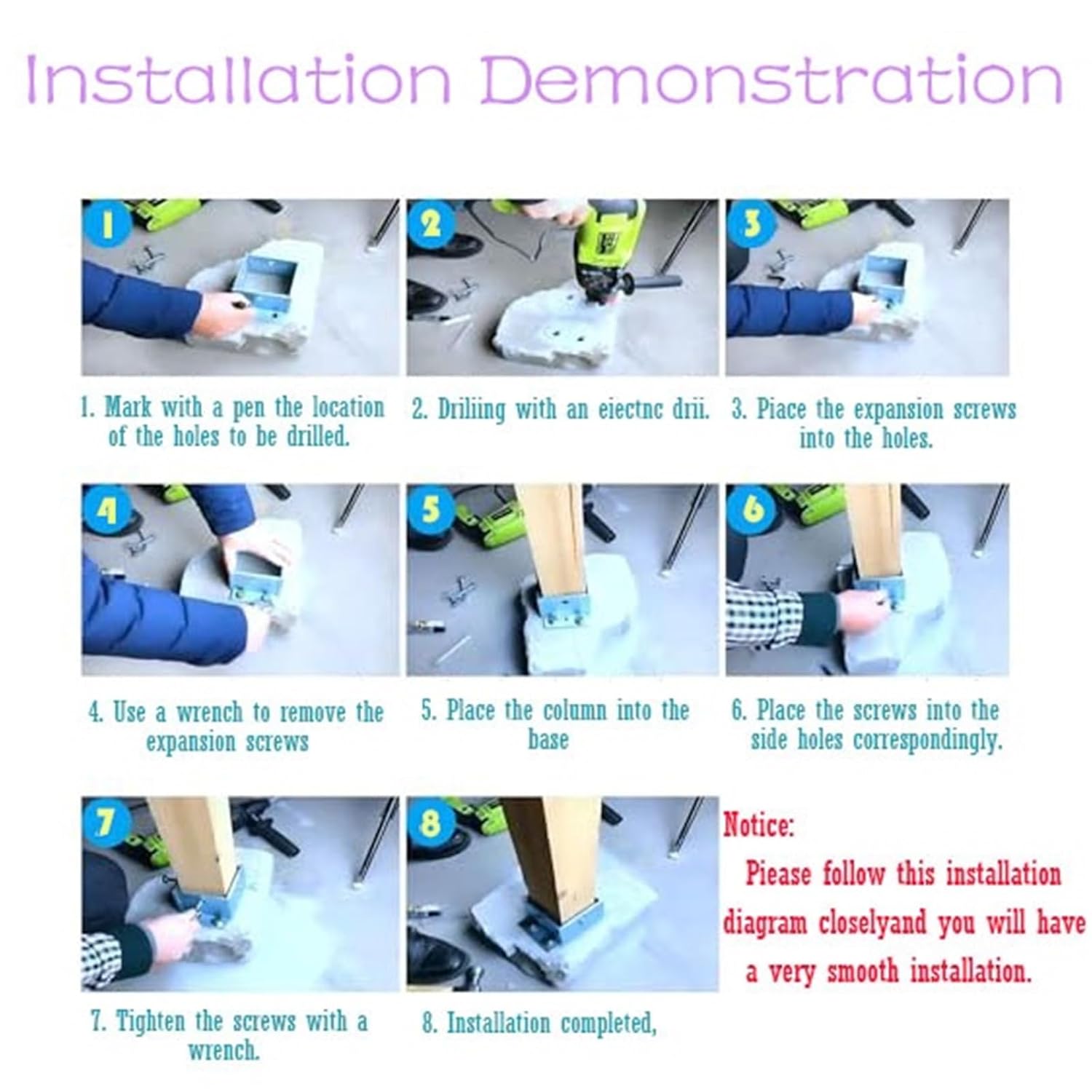 Installation Demonstration

1

2

3

1. Mark with a pen the location of the holes to be drilled.

2. Driliing with an eiectnc drii.

3. Piace the expansion screws into the holes.

4

5

6

4. Use a wrench to remove the expansion screws

5. Place the column into the base

6. Place the screws into the side holes correspondingly.

7

8

7. Tighten the screws with a wrench.

8. Installation completed,

Notice:
Piease follow this installation diagram closelyand you will have a very smooth installation.