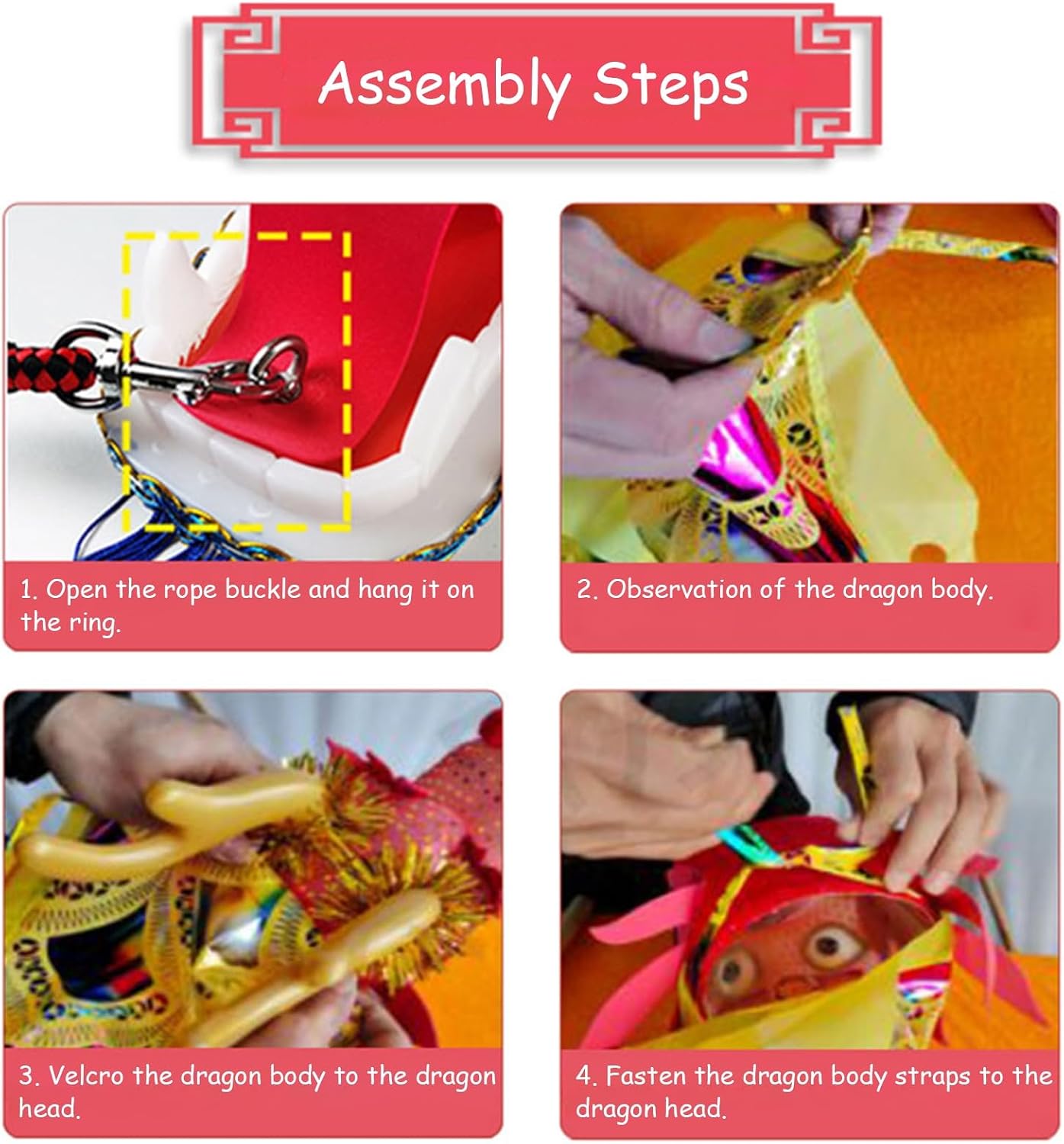 Assembly Steps

1. Open the rope buckle and hang it on the ring.

2. Observation of the dragon body.

3. Velcro the dragon body to the dragon head.

4. Fasten the dragon body straps to the dragon head.