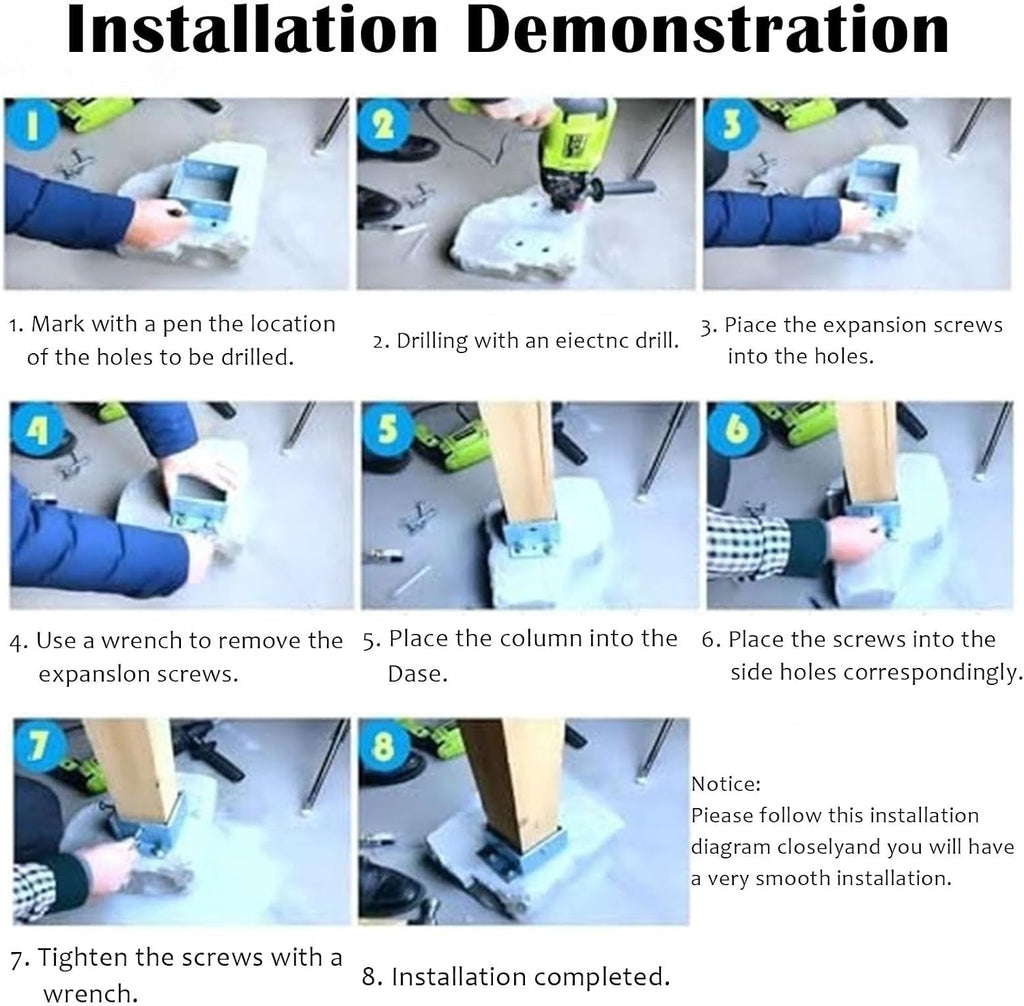 Installation Demonstration

1

2

3

1. Mark with a pen the location of the holes to be drilled.

2. Drilling with an eiectnc drill.

3. Piace the expansion screws into the holes.

4

5

6

4. Use a wrench to remove the expanslon screws.

5. Place the column into the Dase.

6. Place the screws into the side holes correspondingly.

7

8

Notice:
Piease follow this installation diagram closelyand you will have a very smooth installation.

7. Tighten the screws with a wrench.

8. Installation completed.