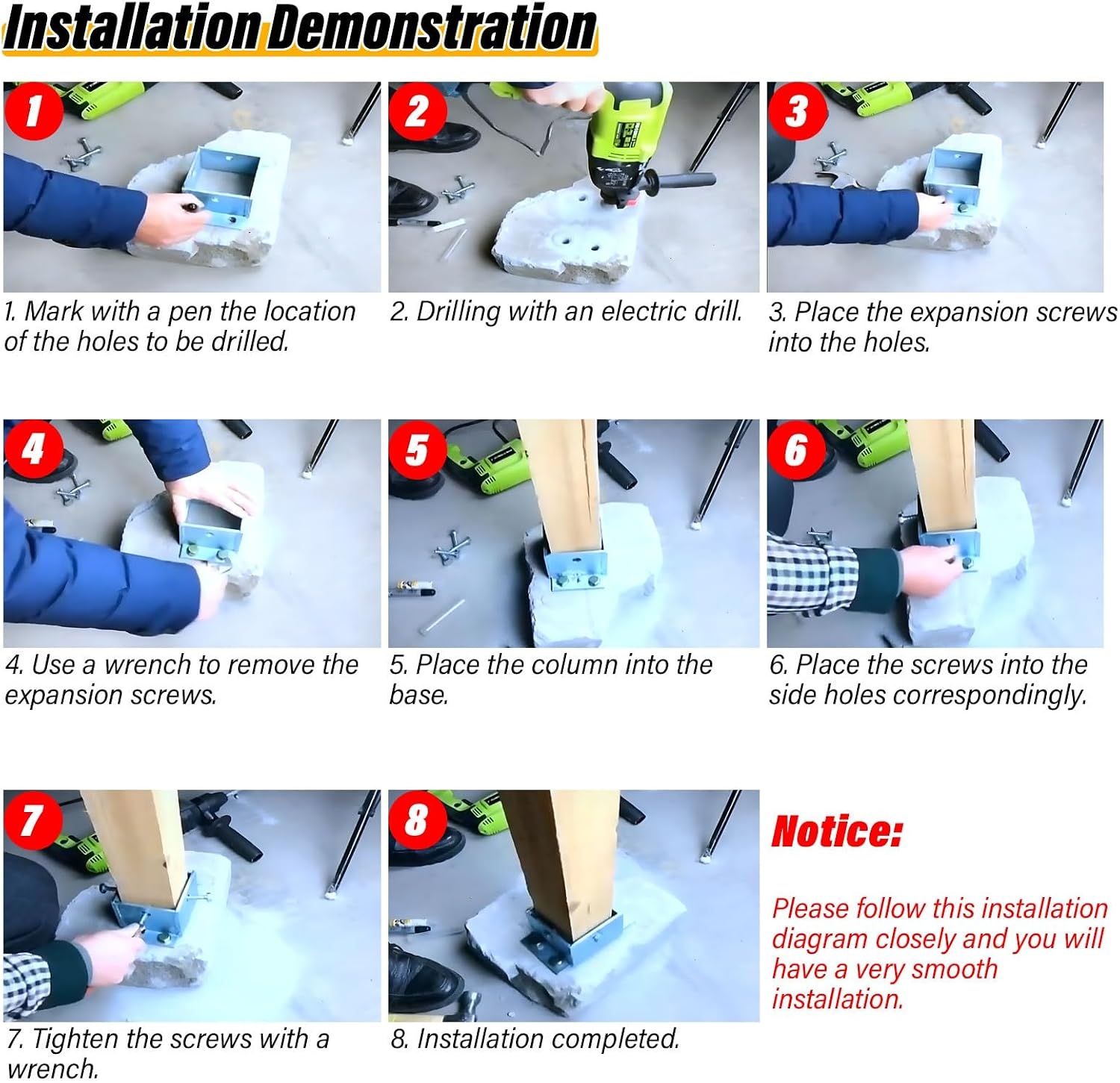 Installation Demonstration

1

1. Mark with a pen the location of the holes to be drilled.

2

2. Drilling with an electric drill.

3

3. Place the expansion screws into the holes.

4

4. Use a wrench to remove the expansion screws.

5

5. Place the column into the base.

6

6. Place the screws into the side holes correspondingly.

7

7. Tighten the screws with a wrench.

8

8. Installation completed.

Notice:

Please follow this installation diagram closely and you will have a very smooth installation.