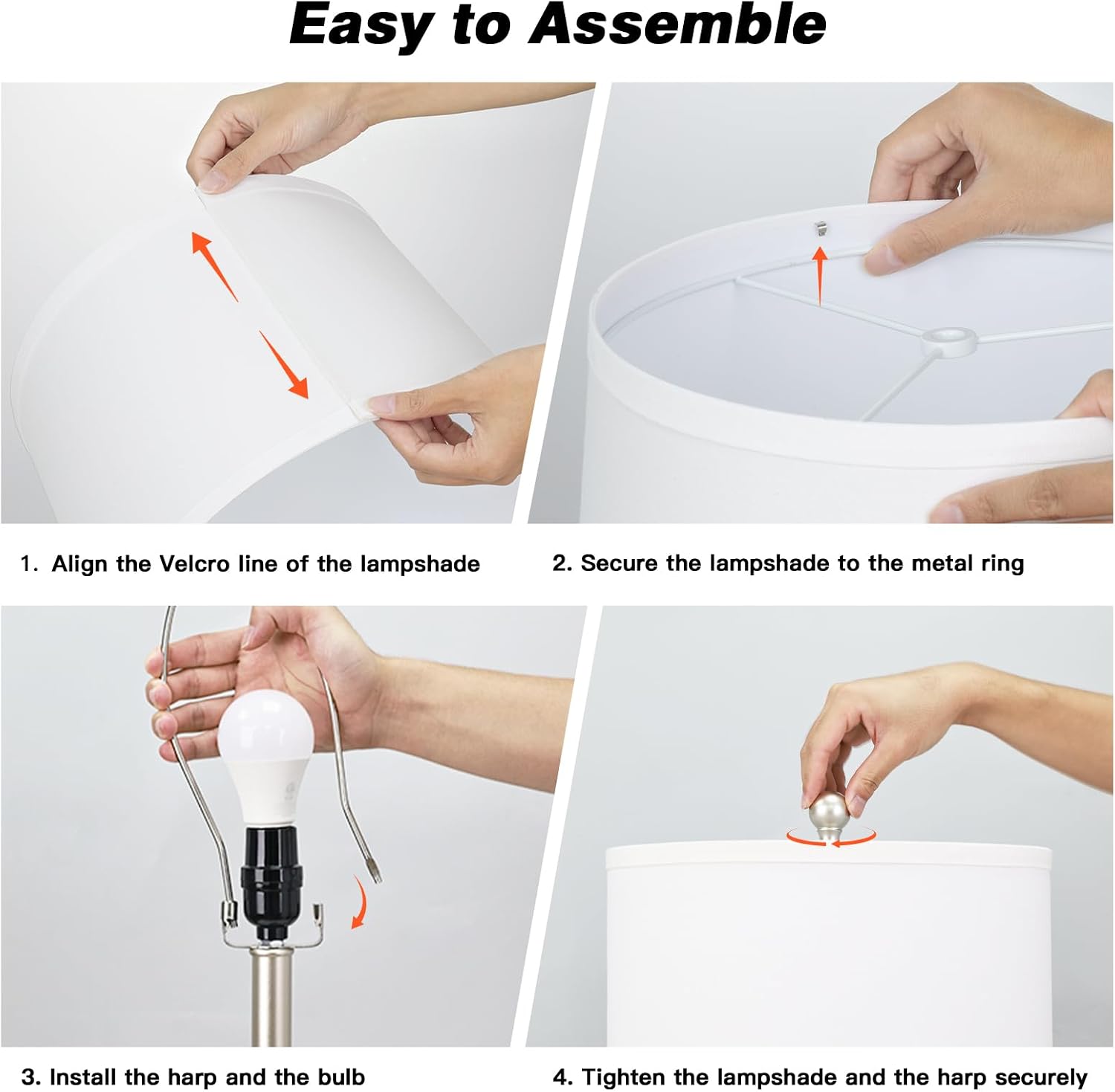 Easy to Assemble

1. Align the Velcro line of the lampshade

2. Secure the lampshade to the metal ring

3. Install the harp and the bulb

4. Tighten the lampshade and the harp securely