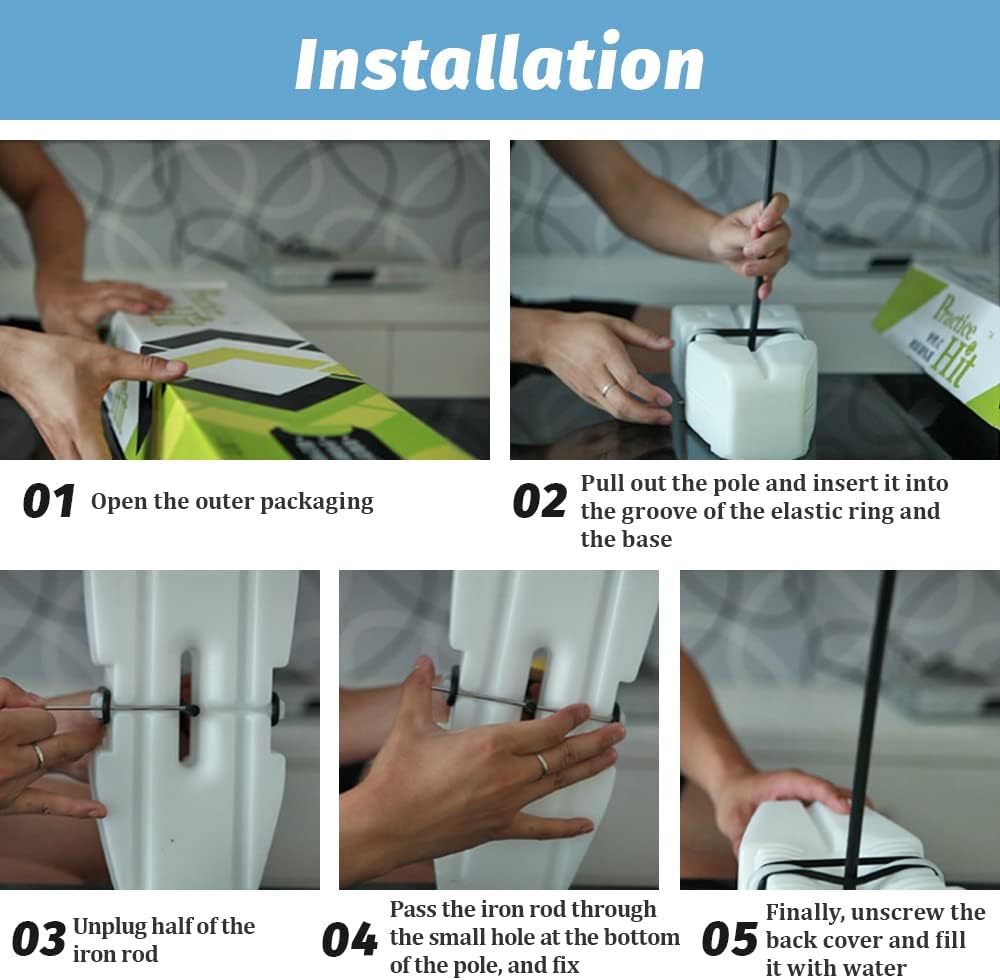 Installation

Practice Hit

01 Open the outer packaging

02 Pull out the pole and insert it into the groove of the elastic ring and the base

03 Unplug half of the iron rod

04 Pass the iron rod through the small hole at the bottom of the pole, and fix

05 Finally, unscrew the back cover and fill it with water