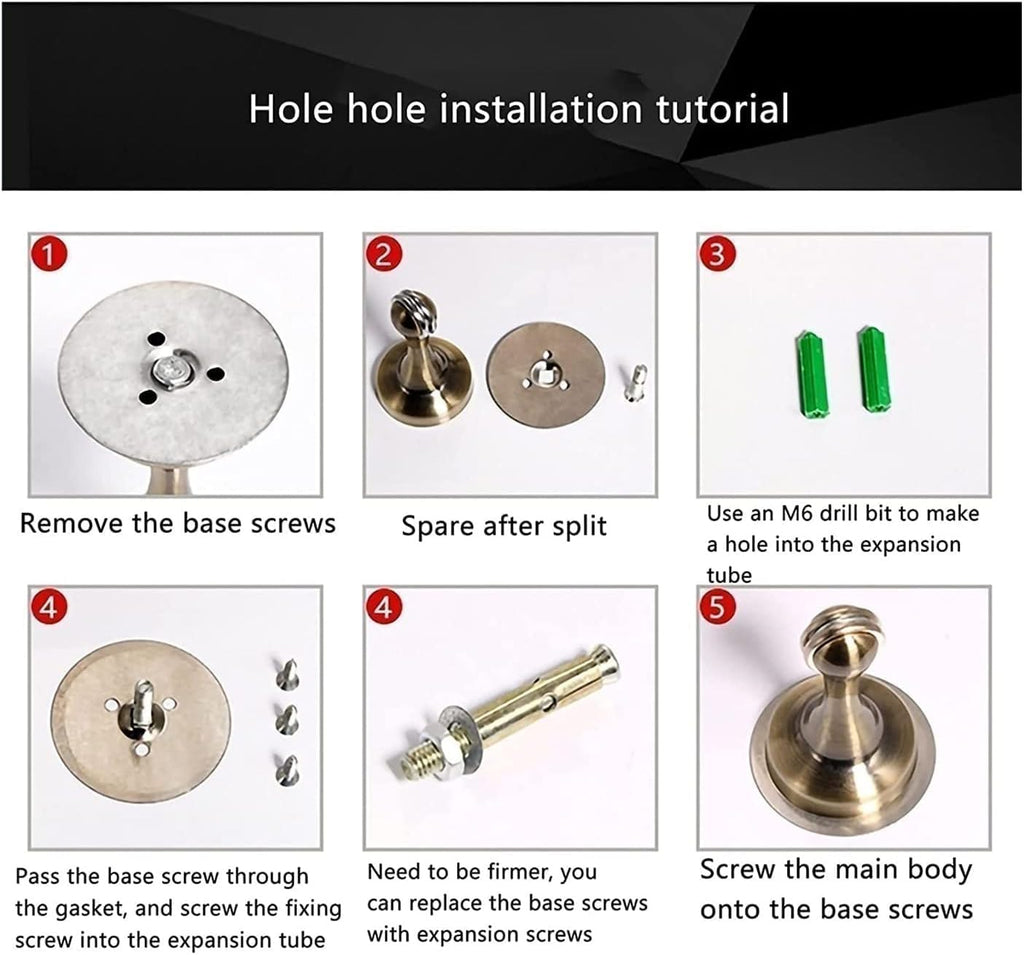 Hole hole installation tutorial

1
Remove the base screws

2
Spare after split

3
Use an M6 drill bit to make a hole into the expansion tube

4
Pass the base screw through the gasket, and screw the fixing screw into the expansion tube

4
Need to be firmer, you can replace the base screws with expansion screws

5
Screw the main body onto the base screws