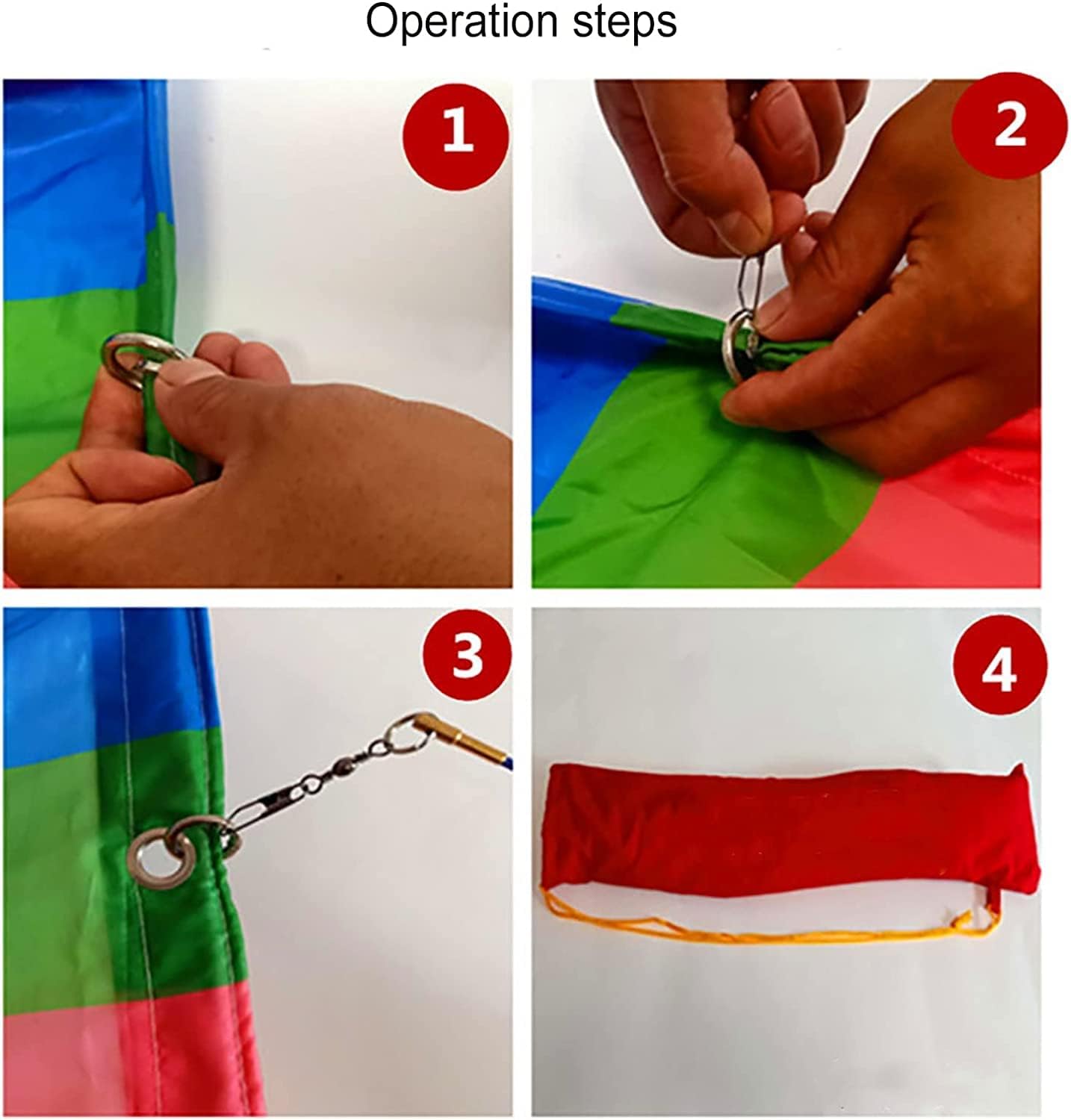 Operation steps

1

2

3

4